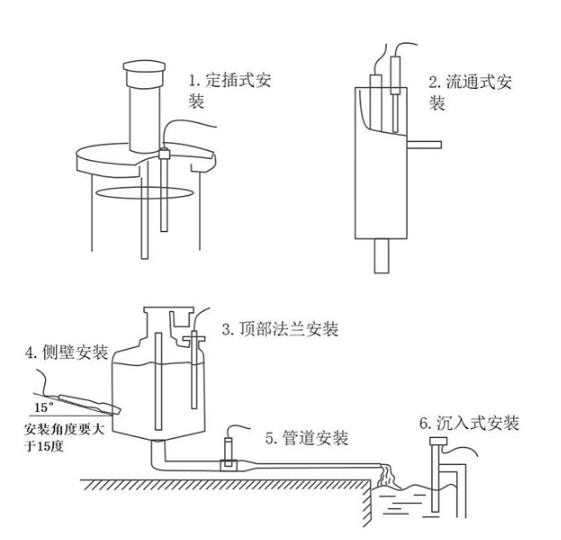 1. 定插式安装

2. 流通式安装

3. 顶部法兰安装

4. 侧壁安装

15°

安装角度要大于15度

5. 管道安装

6. 沉入式安装